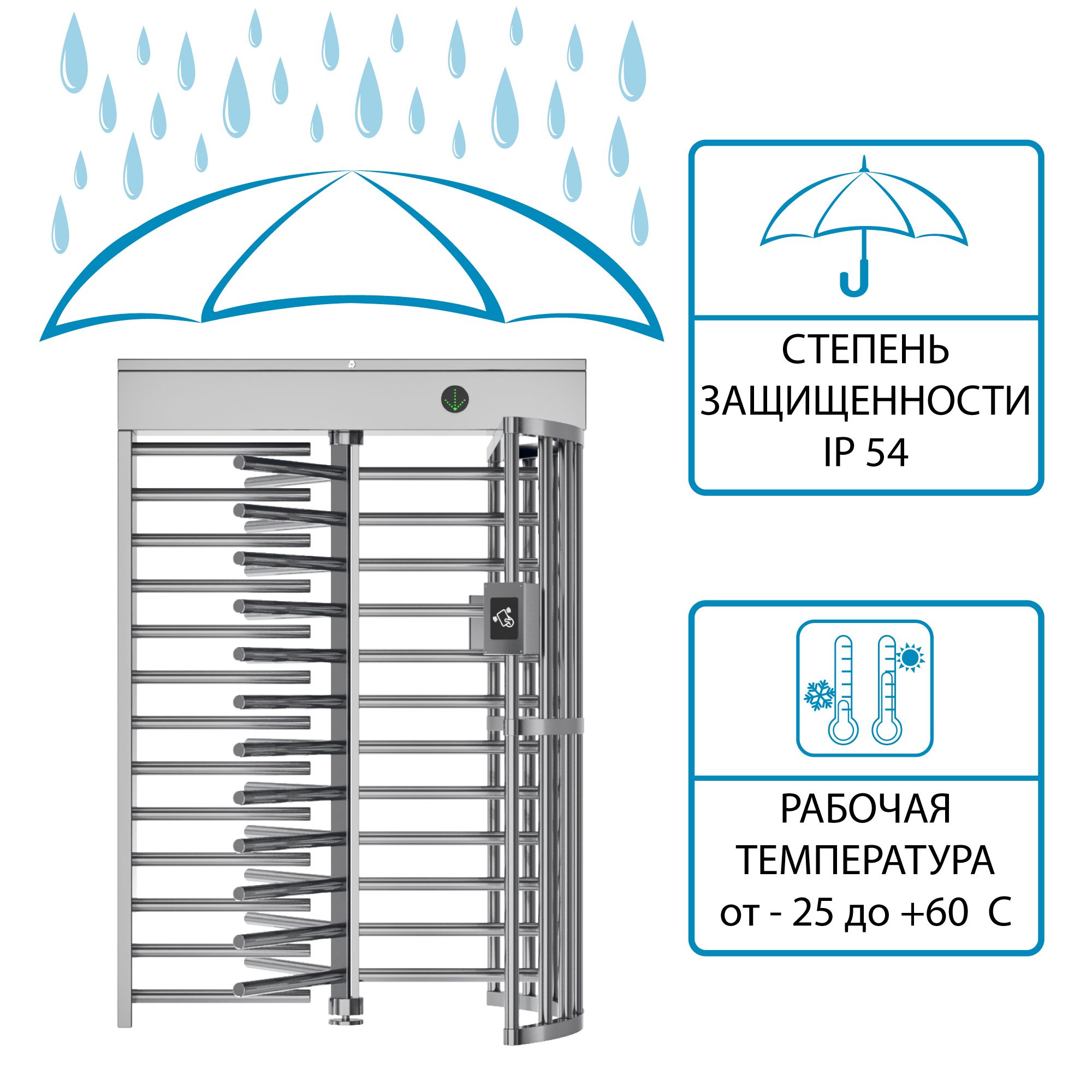 СТЕПЕНЬ ЗАЩИЩЕННОСТИ IP 54

РАБОЧАЯ ТЕМПЕРАТУРА от - 25 до +60  С