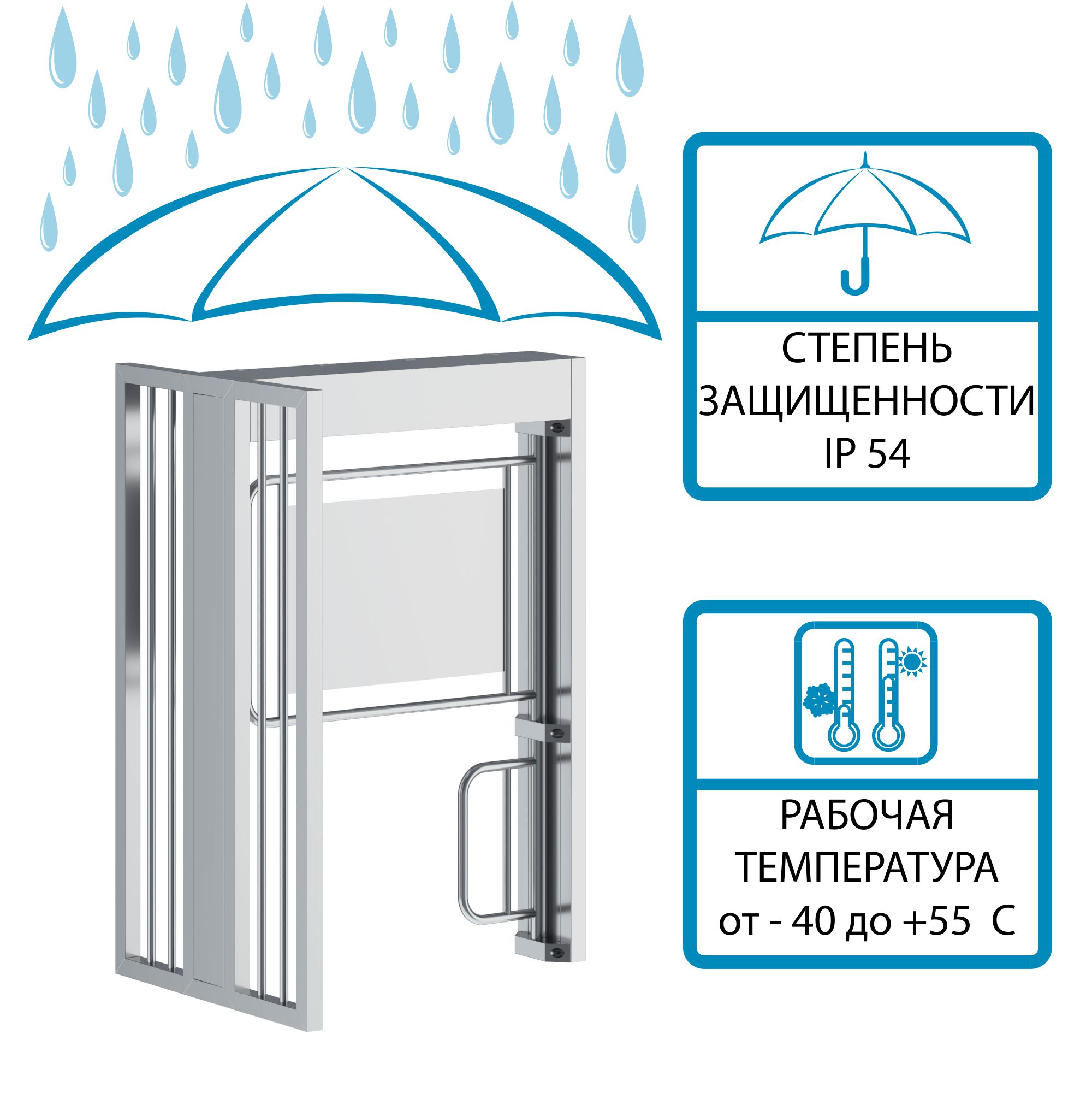 СТЕПЕНЬ ЗАЩИЩЕННОСТИ IP 54

РАБОЧАЯ ТЕМПЕРАТУРА от - 40 до +55 С