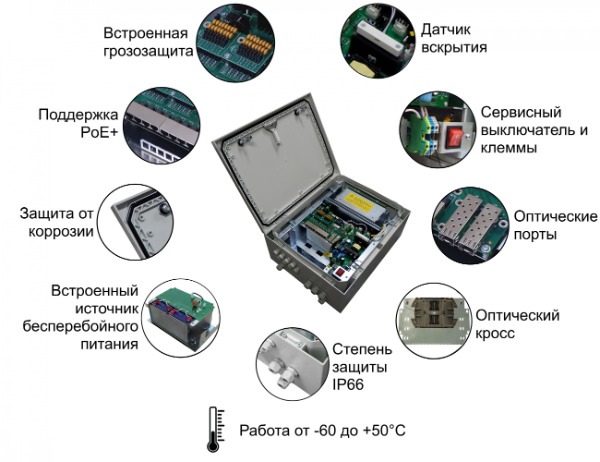 Встроенная грозозащита

Датчик вскрытия

Поддержка PoE+

Сервисный выключатель и клеммы

Защита от коррозии

Оптические порты

Встроенный источник бесперебойного питания

Оптический кросс

Степень защиты IP66

Работа от -60 до +50°C